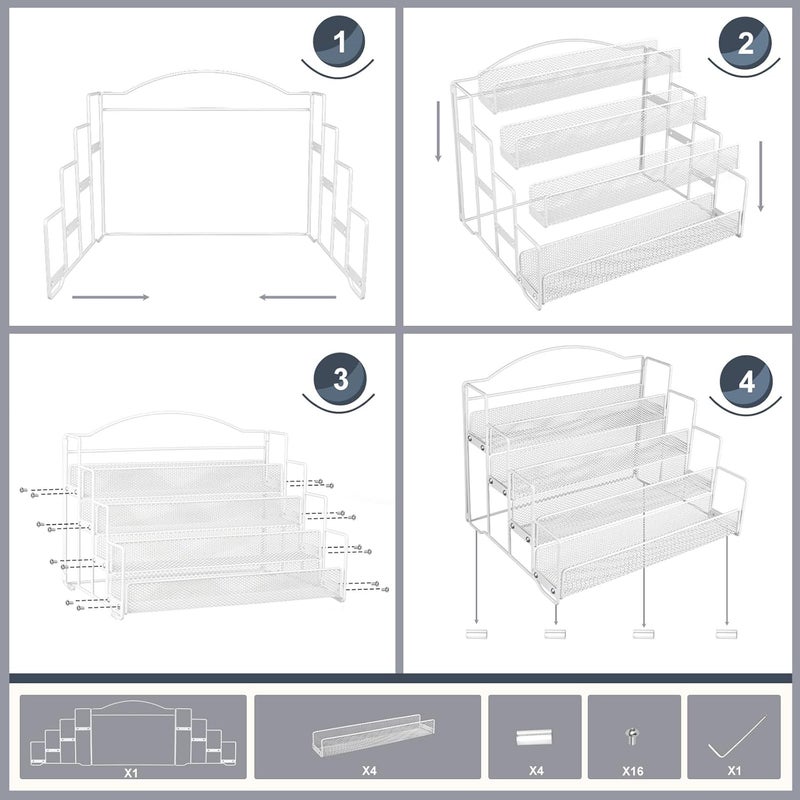 1

2

3

4

X1

X4

X4

X16

X1